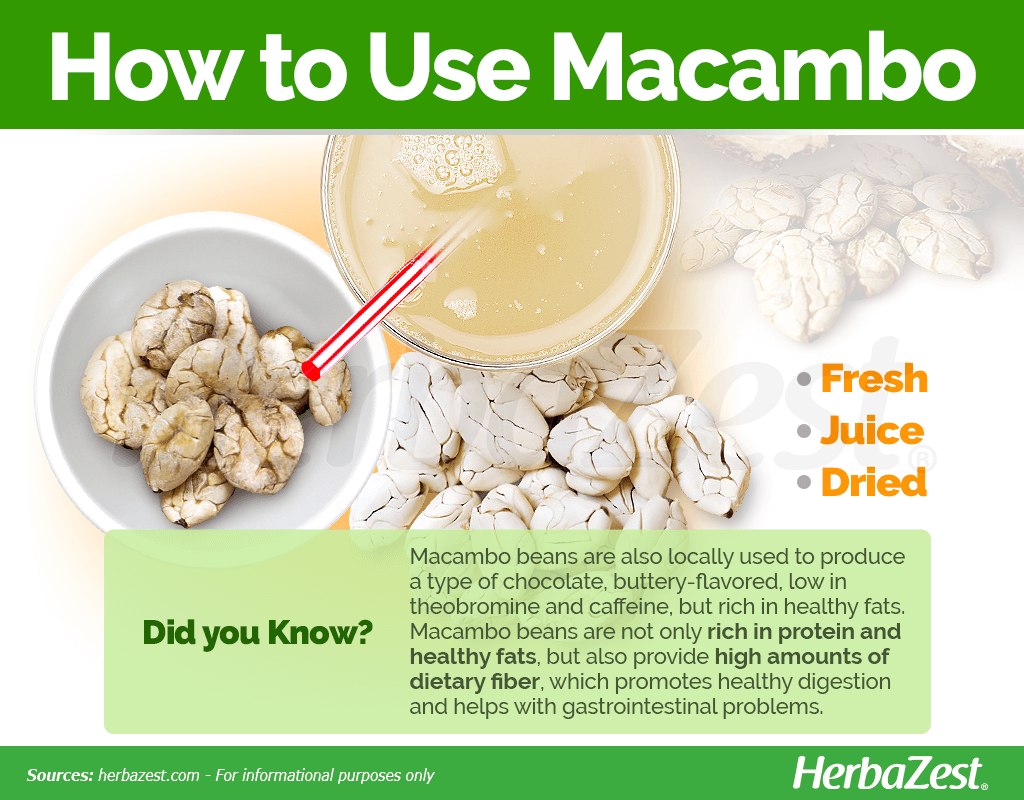 How to Use Macambo

• Fresh
• Juice
• Dried

Did you Know?

Macambo beans are also locally used to produce a type of chocolate, buttery-flavored, low in theobromine and caffeine, but rich in healthy fats. Macambo beans are not only rich in protein and healthy fats, but also provide high amounts of dietary fiber, which promotes healthy digestion and helps with gastrointestinal problems.

Sources: herbazest.com - For informational purposes only

HerbaZest®