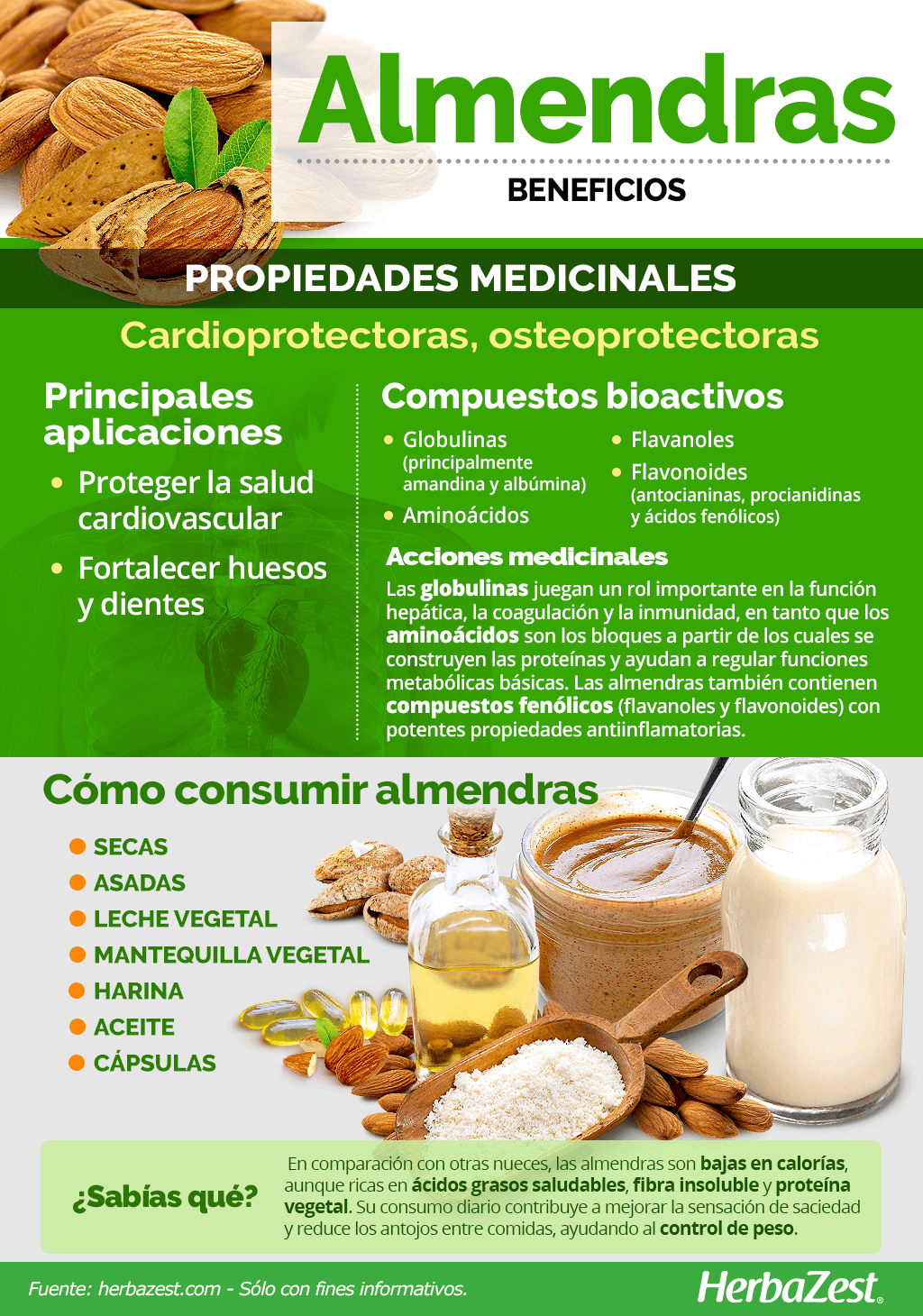 Almendras
BENEFICIOS

PROPIEDADES MEDICINALES

Cardioprotectoras, osteoprotectoras

Principales aplicaciones

• Proteger la salud cardiovascular
• Fortalecer huesos y dientes

Compuestos bioactivos

• Globulinas (principalmente amandina y albúmina)
• Aminoácidos
• Flavanoles
• Flavonoides (antocianinas, procianidinas y ácidos fenólicos)

Acciones medicinales

Las globulinas juegan un rol importante en la función hepática, la coagulación y la inmunidad, en tanto que los aminoácidos son los bloques a partir de los cuales se construyen las proteínas y ayudan a regular funciones metabólicas básicas. Las almendras también contienen compuestos fenólicos (flavanoles y flavonoides) con potentes propiedades antiinflamatorias.

Cómo consumir almendras

• SECAS
• ASADAS
• LECHE VEGETAL
• MANTEQUILLA VEGETAL
• HARINA
• ACEITE
• CÁPSULAS

¿Sabías qué?

En comparación con otras nueces, las almendras son bajas en calorías, aunque ricas en ácidos grasos saludables, fibra insoluble y proteína vegetal. Su consumo diario contribuye a mejorar la sensación de saciedad y reduce los antojos entre comidas, ayudando al control de peso.

Fuente: herbazest.com - Sólo con fines informativos.

HerbaZest®