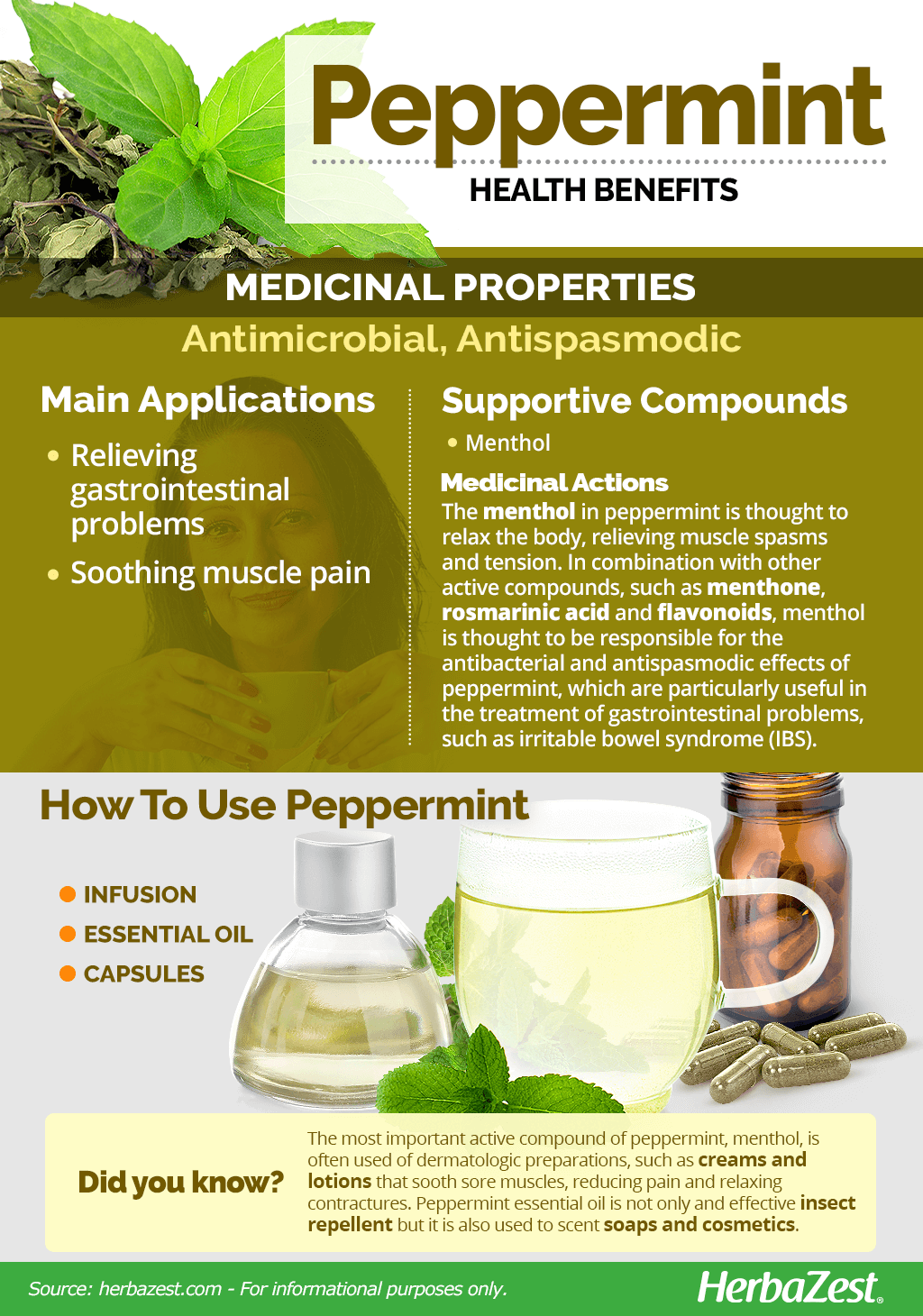 Peppermint
HEALTH BENEFITS

MEDICINAL PROPERTIES
Antimicrobial, Antispasmodic

Main Applications
• Relieving gastrointestinal problems
• Soothing muscle pain

Supportive Compounds
• Menthol

Medicinal Actions
The menthol in peppermint is thought to relax the body, relieving muscle spasms and tension. In combination with other active compounds, such as menthone, rosmarinic acid and flavonoids, menthol is thought to be responsible for the antibacterial and antispasmodic effects of peppermint, which are particularly useful in the treatment of gastrointestinal problems, such as irritable bowel syndrome (IBS).

How To Use Peppermint
INFUSION
ESSENTIAL OIL
CAPSULES

Did you know?
The most important active compound of peppermint, menthol, is often used of dermatologic preparations, such as creams and lotions that sooth sore muscles, reducing pain and relaxing contractures. Peppermint essential oil is not only and effective insect repellent but it is also used to scent soaps and cosmetics.

Source: herbazest.com - For informational purposes only.
HerbaZest.