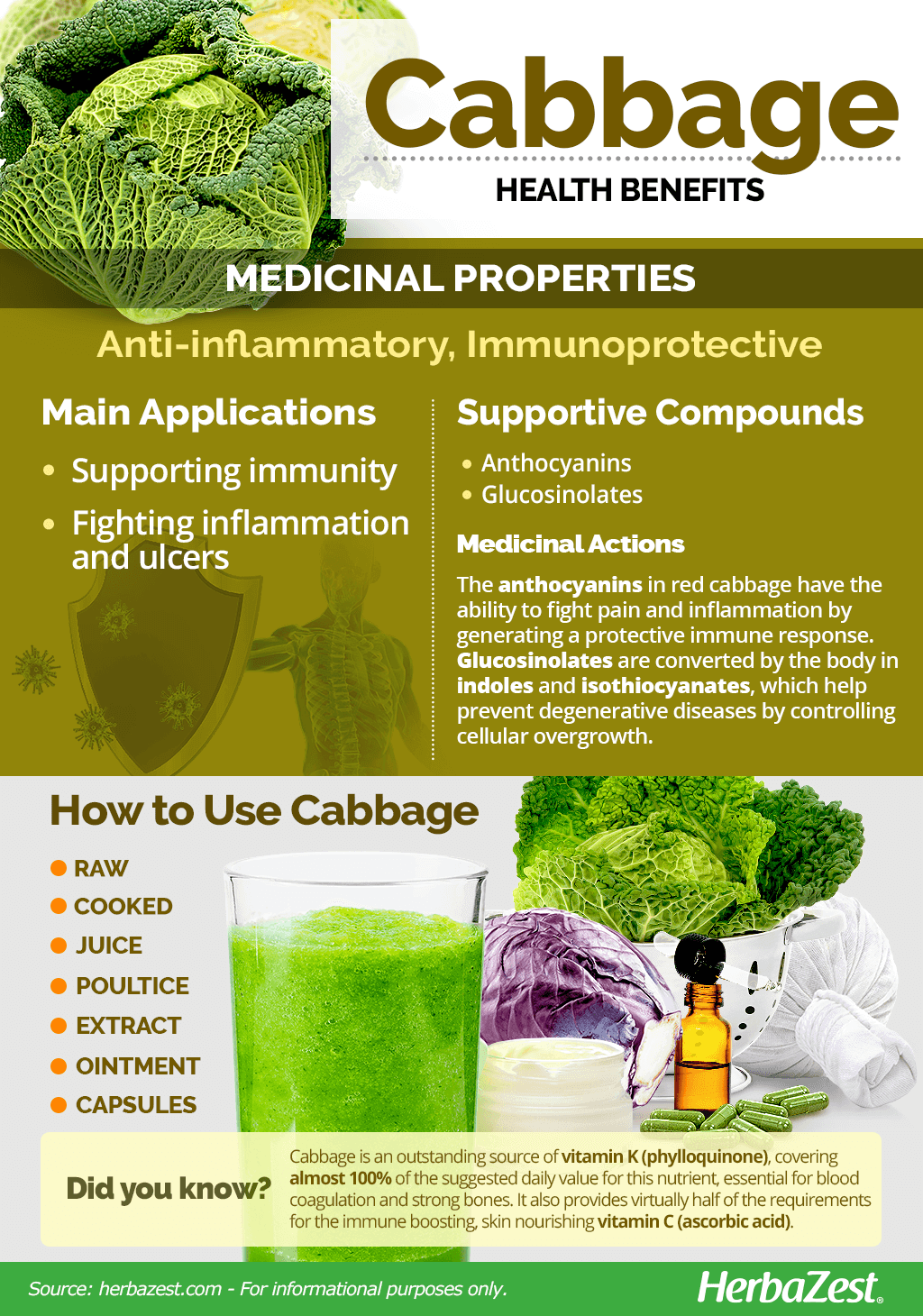 Cabbage
HEALTH BENEFITS

MEDICINAL PROPERTIES

Anti-inflammatory, Immunoprotective

Main Applications

• Supporting immunity
• Fighting inflammation and ulcers

Supportive Compounds

• Anthocyanins
• Glucosinolates

Medicinal Actions

The anthocyanins in red cabbage have the ability to fight pain and inflammation by generating a protective immune response. Glucosinolates are converted by the body in indoles and isothiocyanates, which help prevent degenerative diseases by controlling cellular overgrowth.

How to Use Cabbage

RAW
COOKED
JUICE
POULTICE
EXTRACT
OINTMENT
CAPSULES

Did you know?

Cabbage is an outstanding source of vitamin K (phylloquinone), covering almost 100% of the suggested daily value for this nutrient, essential for blood coagulation and strong bones. It also provides virtually half of the requirements for the immune boosting, skin nourishing vitamin C (ascorbic acid).

Source: herbazest.com - For informational purposes only.

HerbaZest