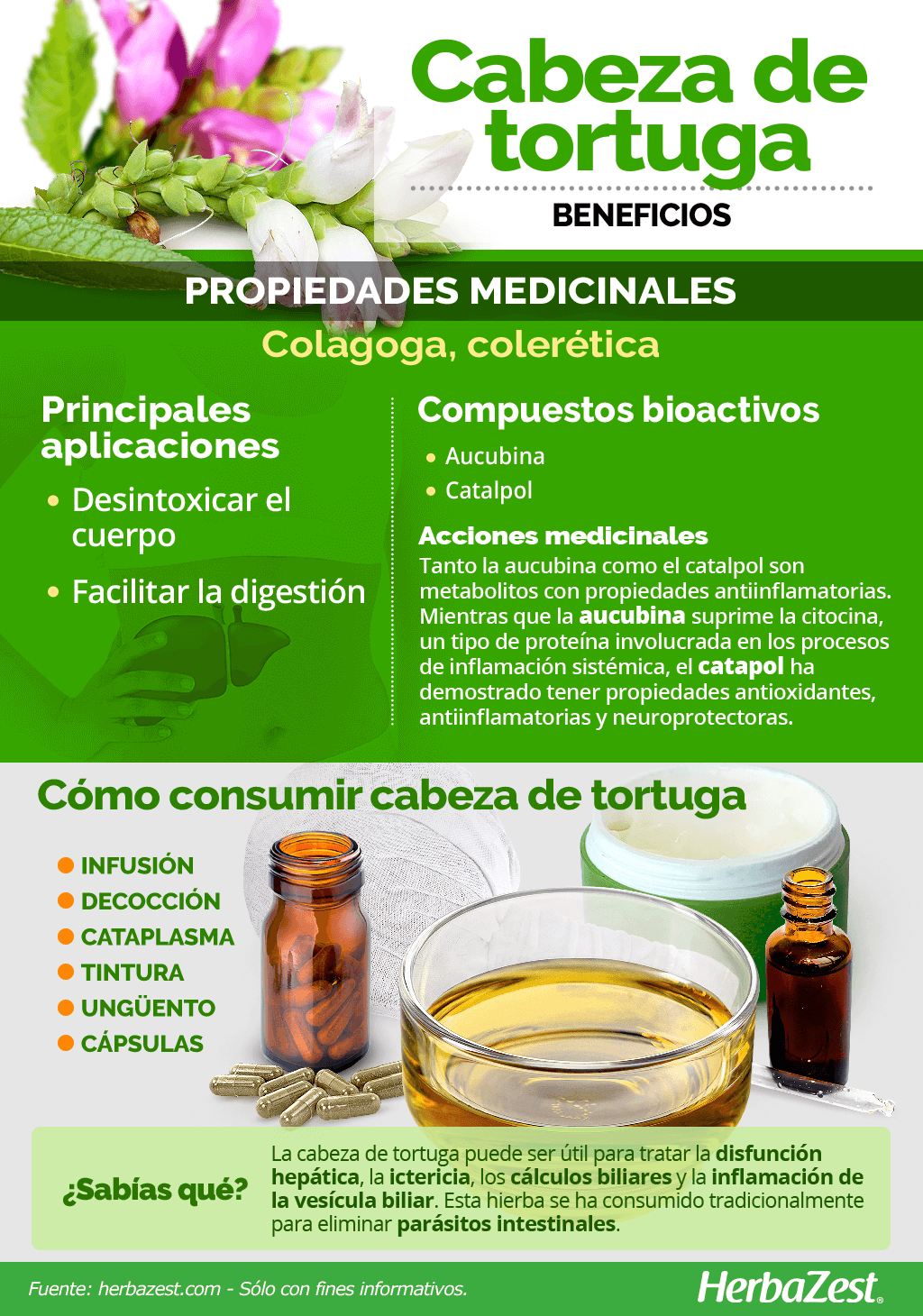 Cabeza de tortuga

BENEFICIOS

PROPIEDADES MEDICINALES

Colagoga, colerética

Principales aplicaciones

• Desintoxicar el cuerpo

• Facilitar la digestión

Compuestos bioactivos

• Aucubina
• Catalpol

Acciones medicinales

Tanto la aucubina como el catalpol son metabolitos con propiedades antiinflamatorias. Mientras que la aucubina suprime la citocina, un tipo de proteína involucrada en los procesos de inflamación sistémica, el catapol ha demostrado tener propiedades antioxidantes, antiinflamatorias y neuroprotectoras.

Cómo consumir cabeza de tortuga

INFUSIÓN
DECOCCIÓN
CATAPLASMA
TINTURA
UNGÜENTO
CÁPSULAS

¿Sabías qué?

La cabeza de tortuga puede ser útil para tratar la disfunción hepática, la ictericia, los cálculos biliares y la inflamación de la vesícula biliar. Esta hierba se ha consumido tradicionalmente para eliminar parásitos intestinales.

Fuente: herbazest.com - Sólo con fines informativos.

HerbaZest