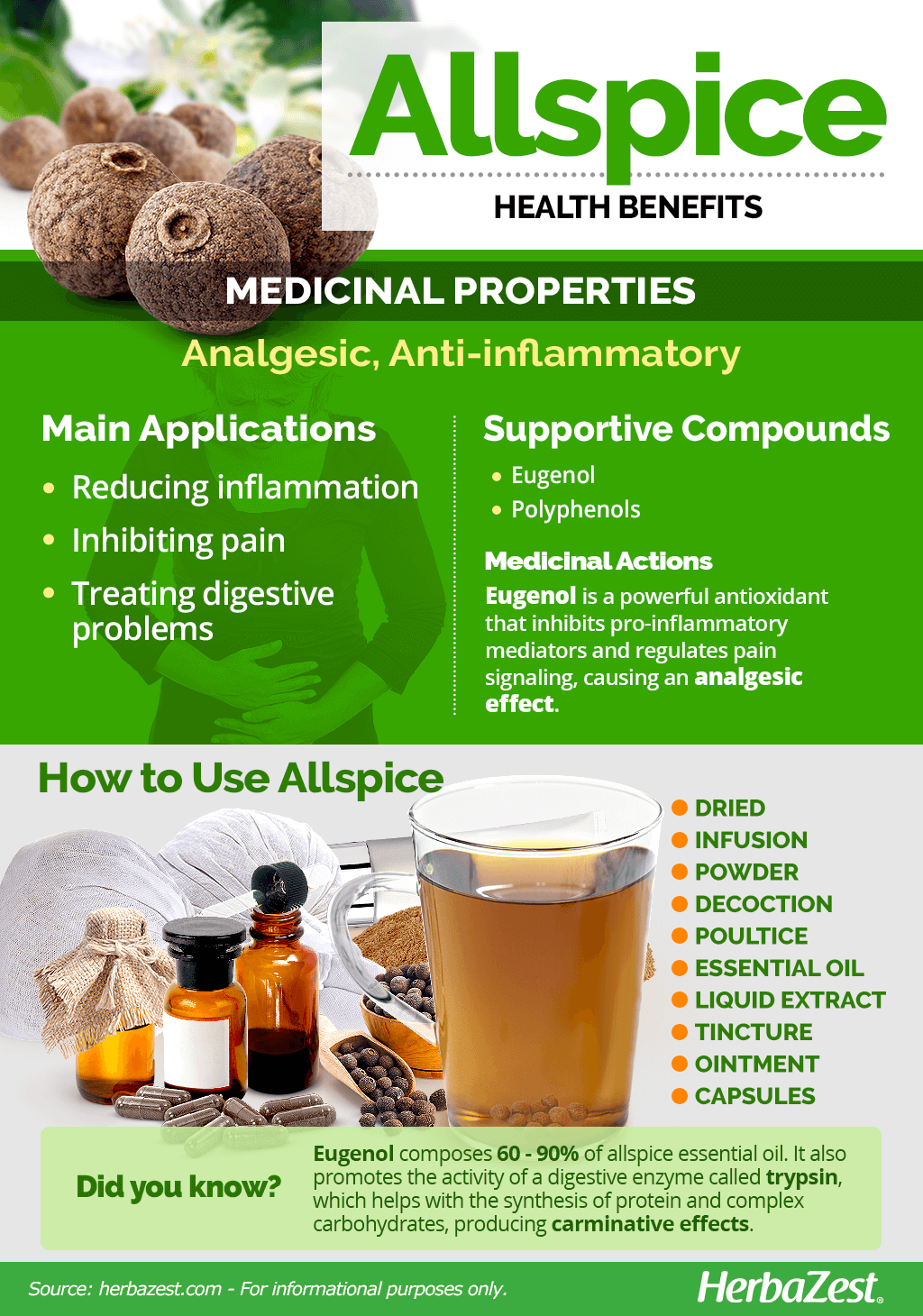 Allspice
HEALTH BENEFITS

MEDICINAL PROPERTIES

Analgesic, Anti-inflammatory

Main Applications
• Reducing inflammation
• Inhibiting pain
• Treating digestive problems

Supportive Compounds
• Eugenol
• Polyphenols

Medicinal Actions
Eugenol is a powerful antioxidant that inhibits pro-inflammatory mediators and regulates pain signaling, causing an analgesic effect.

How to Use Allspice
DRIED
INFUSION
POWDER
DECOCTION
POULTICE
ESSENTIAL OIL
LIQUID EXTRACT
TINCTURE
OINTMENT
CAPSULES

Did you know?
Eugenol composes 60 - 90% of allspice essential oil. It also promotes the activity of a digestive enzyme called trypsin, which helps with the synthesis of protein and complex carbohydrates, producing carminative effects.

Source: herbazest.com - For informational purposes only.
HerbaZest.