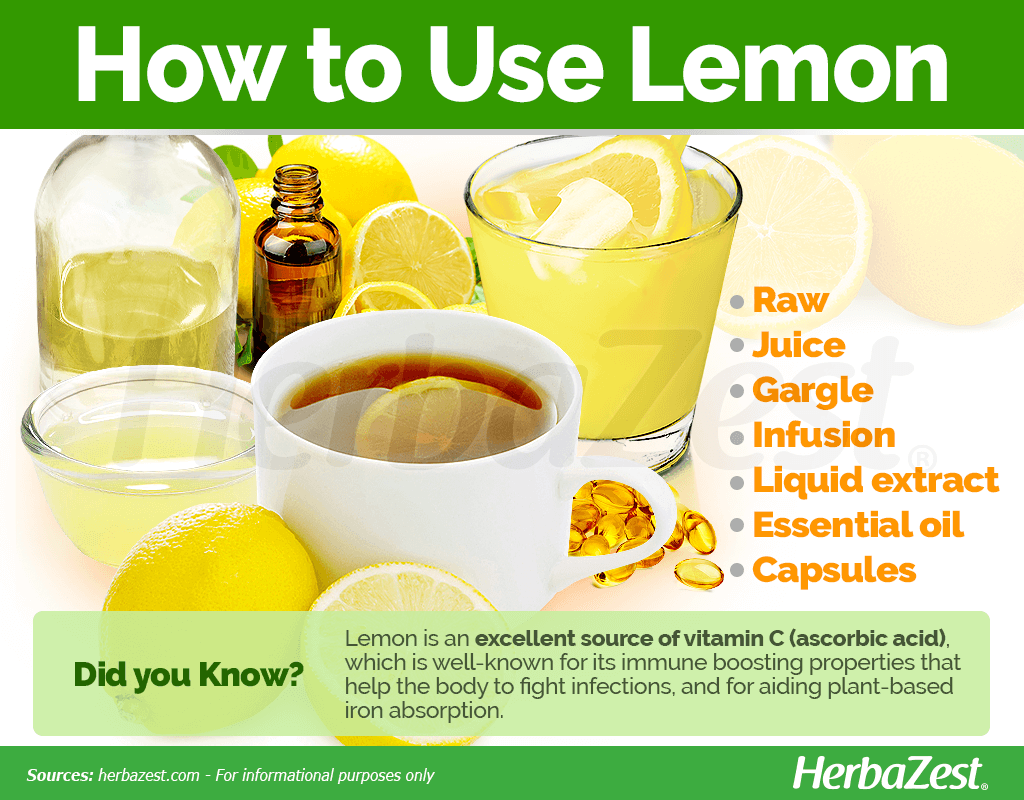 How to Use Lemon

HerbaZest®

- Raw
- Juice
- Gargle
- Infusion
- Liquid extract
- Essential oil
- Capsules

Did you Know?

Lemon is an excellent source of vitamin C (ascorbic acid), which is well-known for its immune boosting properties that help the body to fight infections, and for aiding plant-based iron absorption.

Sources: herbazest.com - For informational purposes only

HerbaZest®